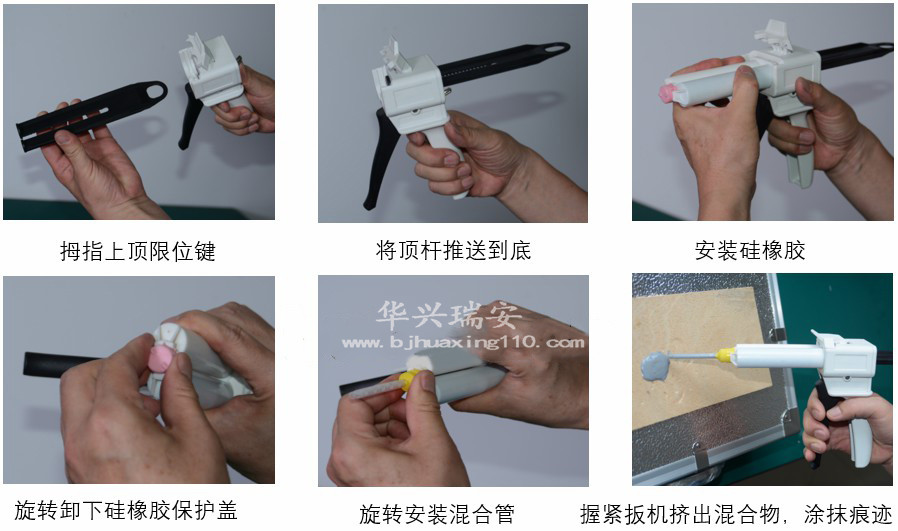 拇指上顶限位键

将顶杆推送到底

安装硅橡胶

旋转卸下硅橡胶保护盖

华兴瑞安
www.bjhuaxing110.com

旋转安装混合管

握紧扳机挤出混合物，涂抹痕迹